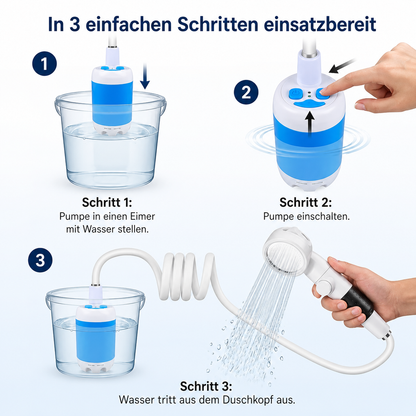 In 3 einfachen Schritten einsatzbereit

1

Schritt 1:
Pumpe in einen Eimer mit Wasser stellen.

2

Schritt 2:
Pumpe einschalten.

3

Schritt 3:
Wasser tritt aus dem Duschkopf aus.